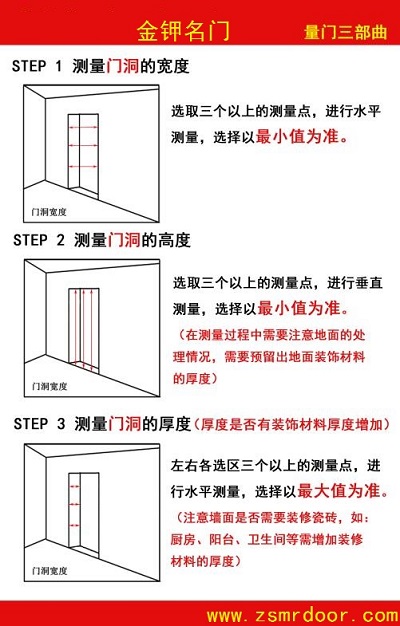 金钾名门 量门三部曲

STEP 1 测量门洞的宽度

门洞宽度

选取三个以上的测量点，进行水平测量，选择以最小值为准。

STEP 2 测量门洞的高度

门洞宽度

选取三个以上的测量点，进行垂直测量，选择以最小值为准。

（在测量过程中需要注意地面的处理情况，需要预留出地面装饰材料的厚度）

STEP 3 测量门洞的厚度（厚度是否有装饰材料厚度增加）

门洞宽度

左右各选区三个以上的测量点，进行水平测量，选择以最大值为准。

（注意墙面是否需要装修瓷砖，如：厨房、阳台、卫生间等需增加装修材料的厚度）

www.zsmrdoor.com